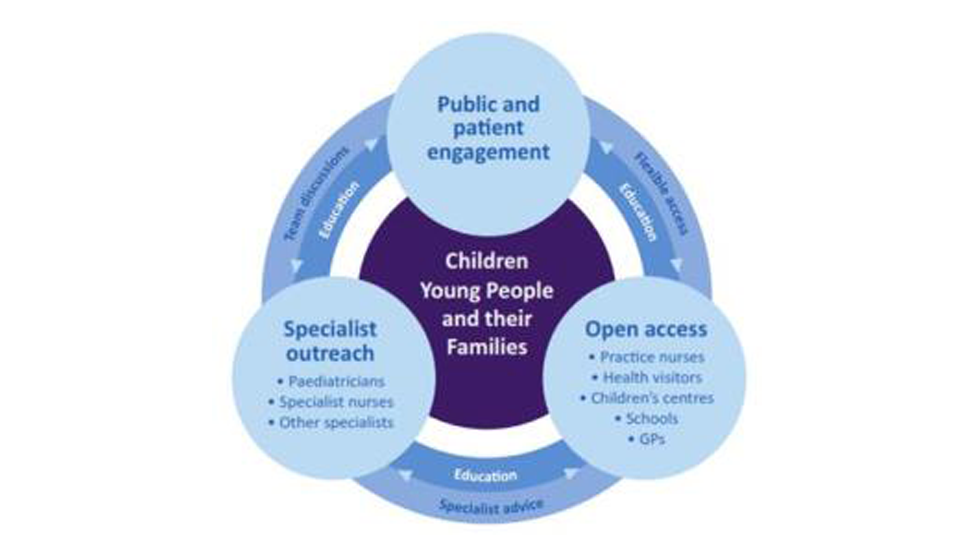 Public and patient engagement

Team discussions

Education

Flexible access

Education

Children Young People and their Families

Specialist outreach
• Paediatricians
• Specialist nurses
• Other specialists

Open access
• Practice nurses
• Health visitors
• Children's centres
• Schools
• GPs

Education

Specialist advice